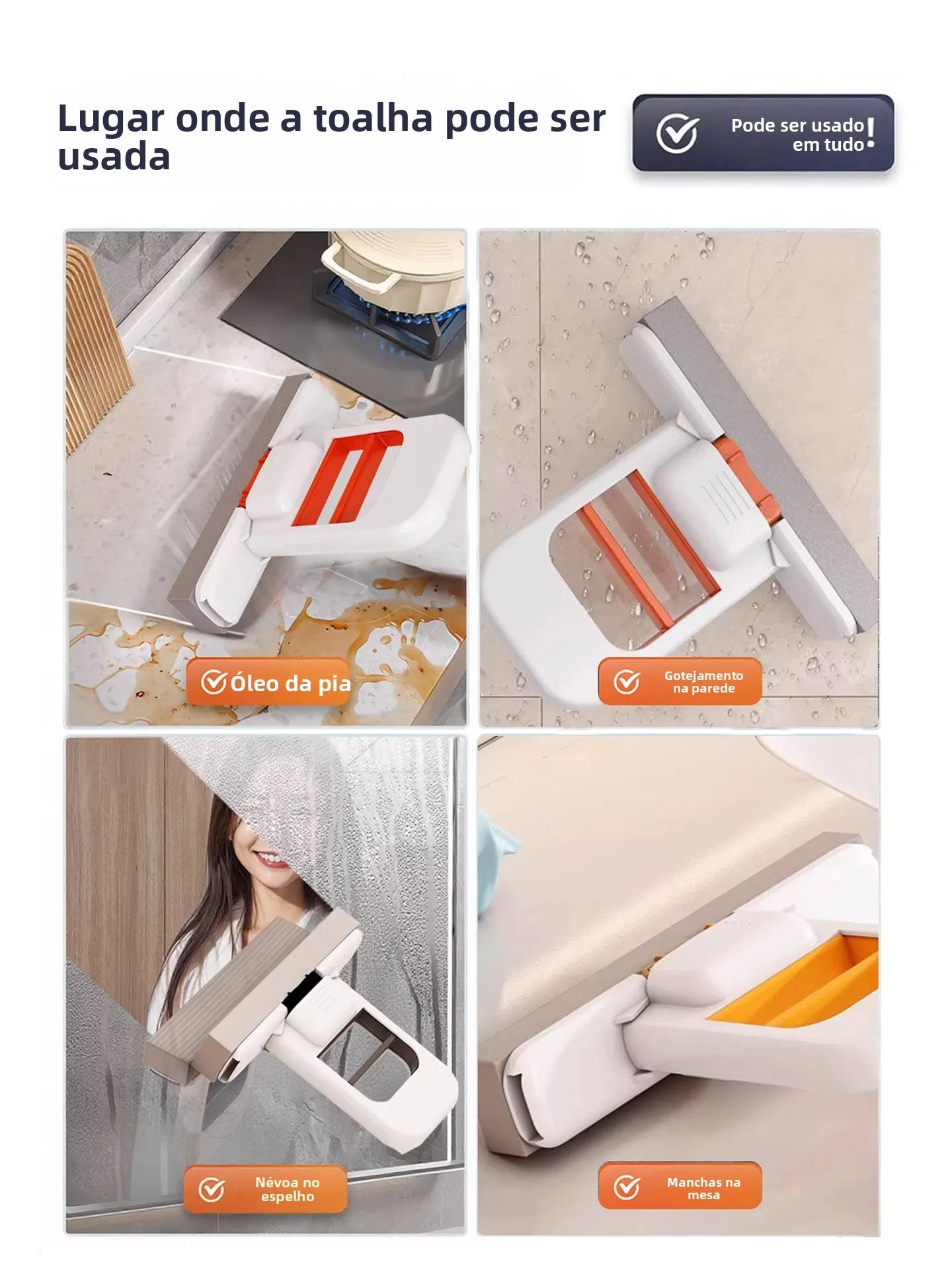 Lugar onde a toalha pode ser usada

Pode ser usado em tudo!

Óleo da pia

Gotejamento na parede

Névoa no espelho

Manchas na mesa